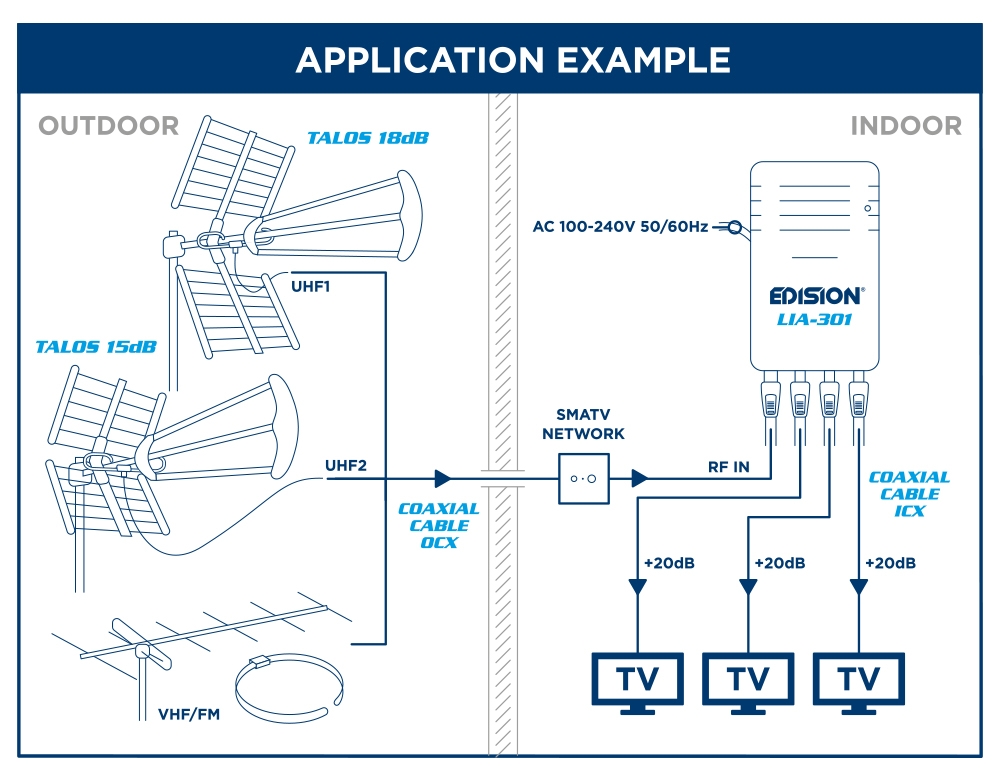 APPLICATION EXAMPLE

OUTDOOR

TALOS 18dB

UHF1

TALOS 15dB

UHF2

COAXIAL CABLE OCX

VHF/FM

INDOOR

AC 100-240V 50/60Hz

EDISION®

LIA-301

SMATV NETWORK

RF IN

COAXIAL CABLE ICX

+20dB

+20dB

+20dB

TV

TV

TV