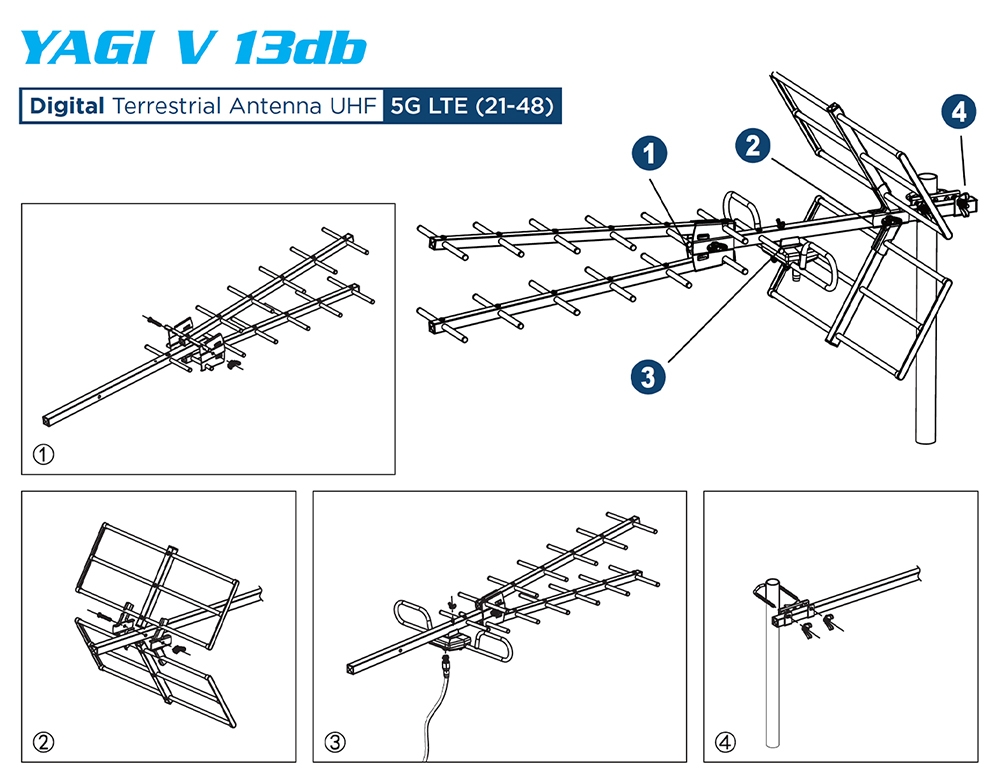 YAGI V 13db

Digital Terrestrial Antenna UHF 5G LTE (21-48)

1
2
3
4

①

②

③

④