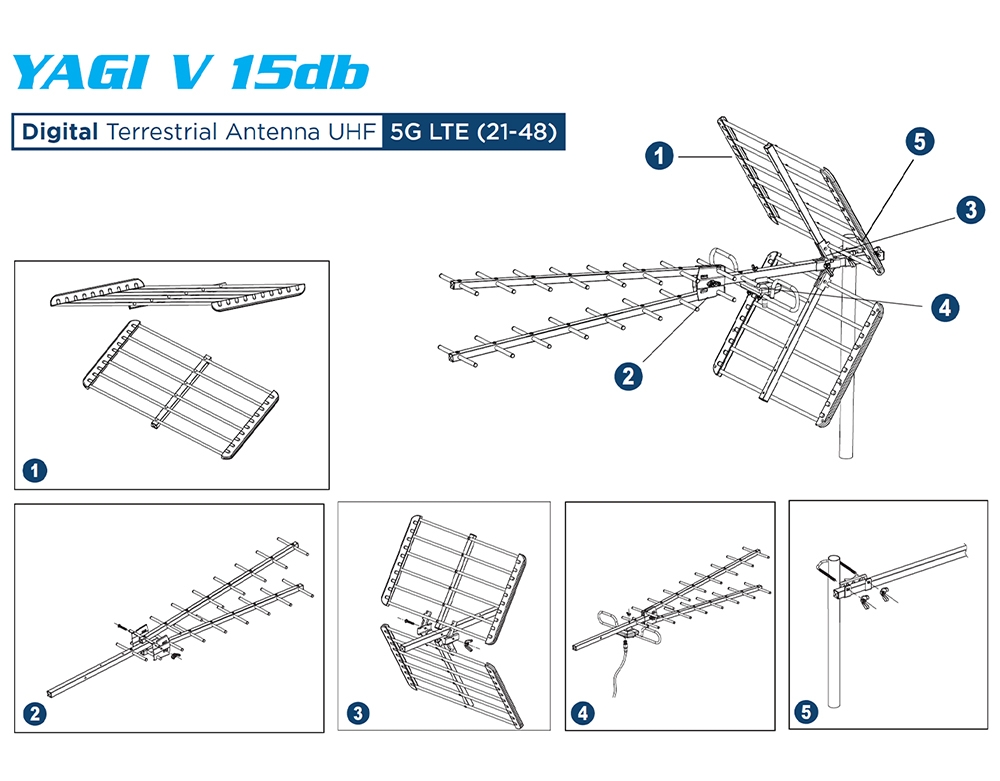 YAGI V 15db

Digital Terrestrial Antenna UHF 5G LTE (21-48)

1
5
3
4
2

1

2

3

4

5